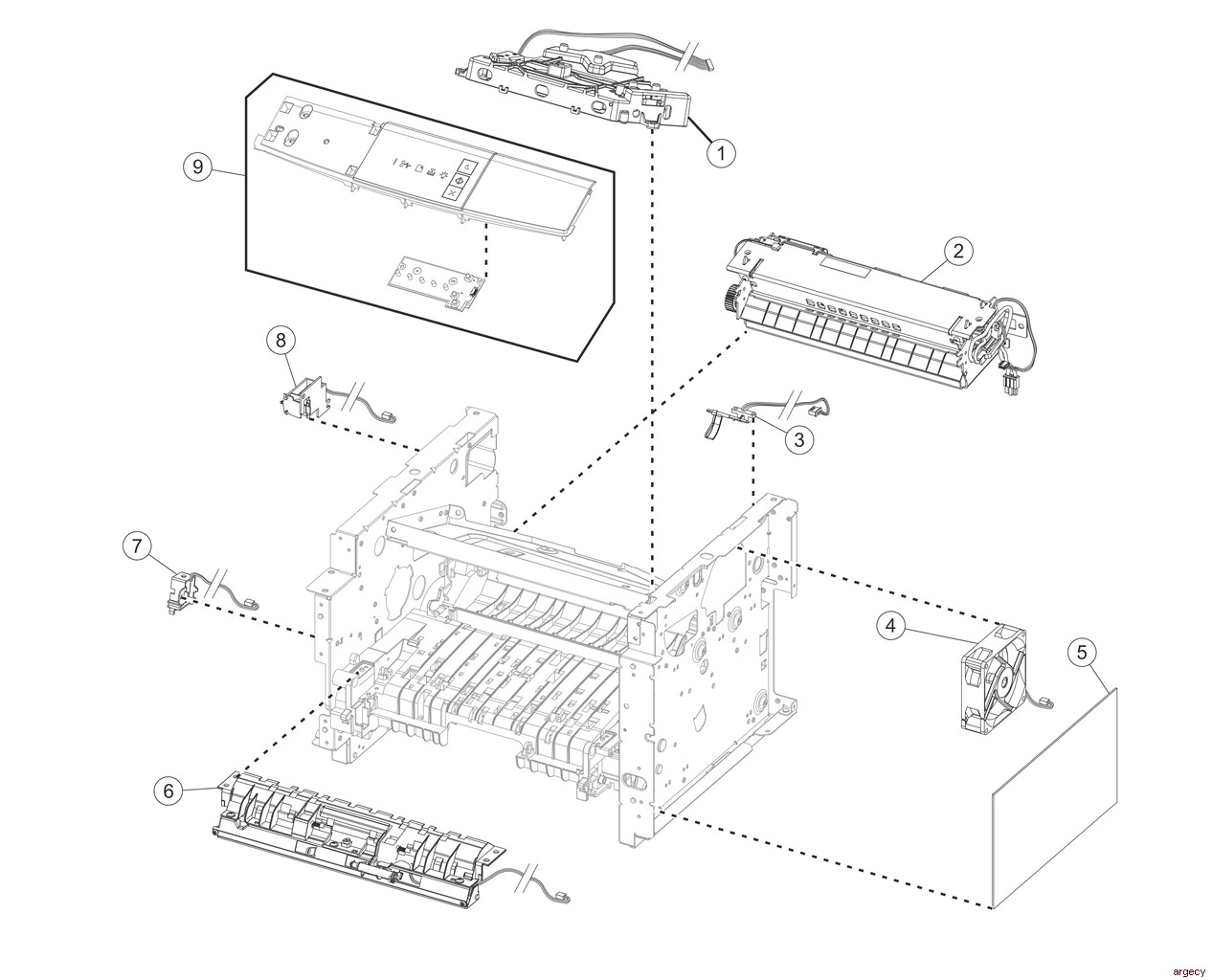 1

9

2

8

3

7

4

5

6

argecy